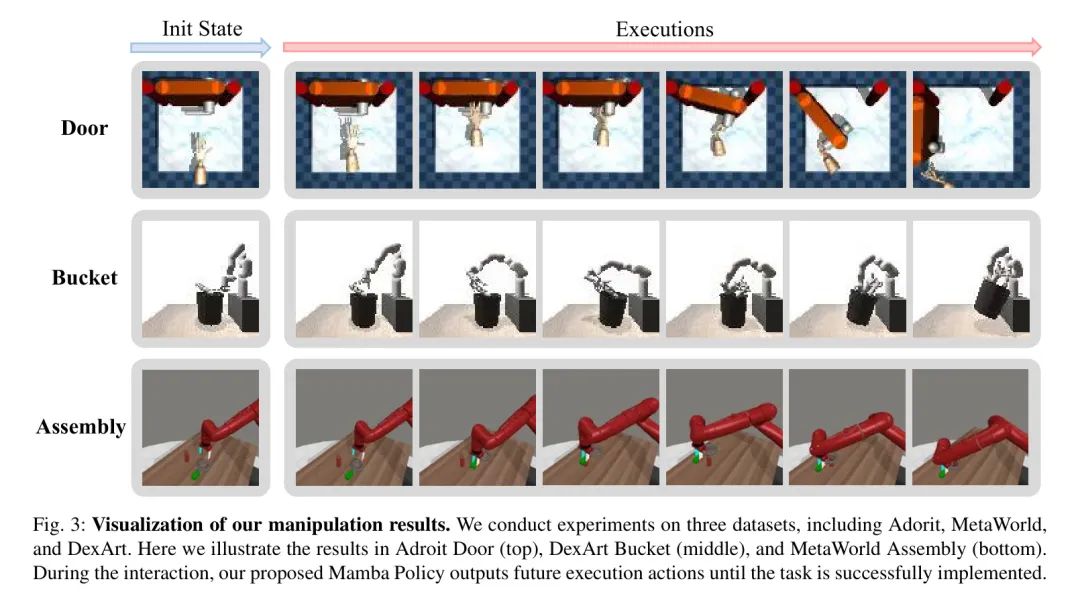 Init State

Executions

Door

Bucket

Assembly

Fig. 3: **Visualization of our manipulation results.** We conduct experiments on three datasets, including Adorit, MetaWorld, and DexArt. Here we illustrate the results in Adroit Door (top), DexArt Bucket (middle), and MetaWorld Assembly (bottom). During the interaction, our proposed Mamba Policy outputs future execution actions until the task is successfully implemented.