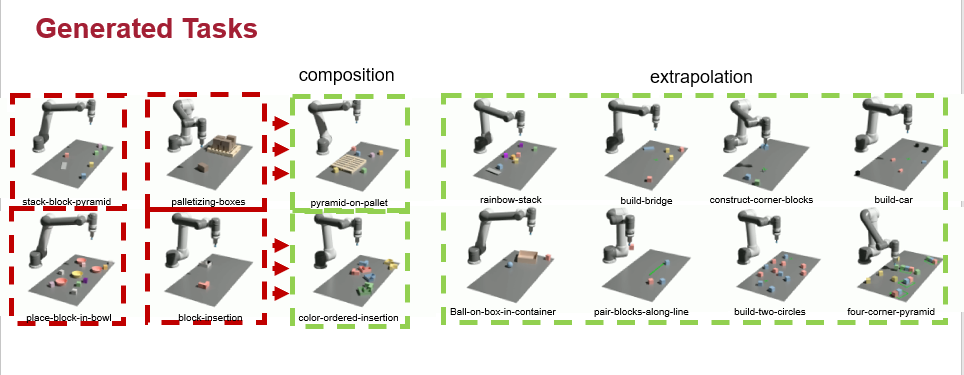 Generated Tasks

composition

extrapolation

stack-block-pyramid

palletizing-boxes

pyramid-on-pallet

rainbow-stack

build-bridge

construct-corner-blocks

build-car

place-block-in-bowl

block-insertion

color-ordered-insertion

Ball-on-box-in-container

pair-blocks-along-line

build-two-circles

four-corner-pyramid