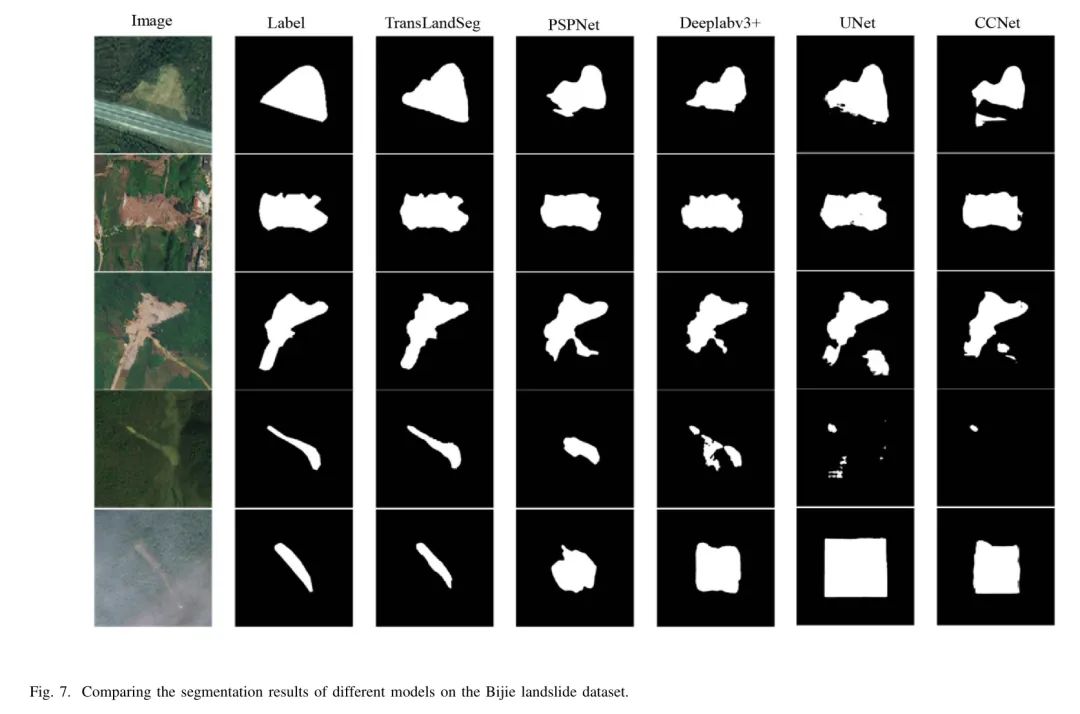 Image Label TransLandSeg PSPNet Deeplabv3+ UNet CCNet

Fig. 7. Comparing the segmentation results of different models on the Bijie landslide dataset.