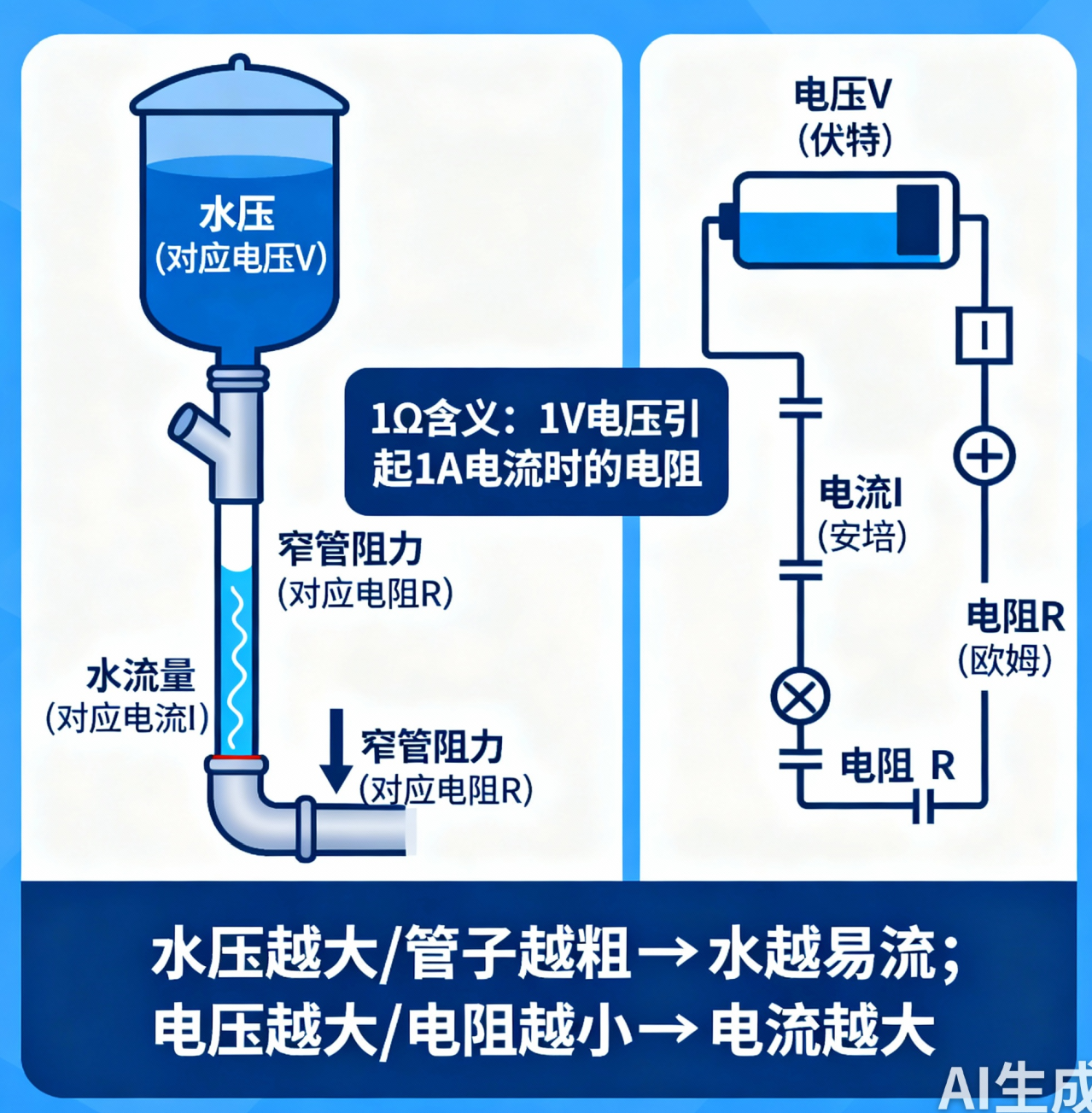 水压
(对应电压V)

1Ω含义：1V电压引起1A电流时的电阻

窄管阻力
(对应电阻R)

水流量
(对应电流I)

窄管阻力
(对应电阻R)

电压V
(伏特)

电流I
(安培)

电阻R
(欧姆)

电阻 R

水压越大/管子越粗→水越易流；
电压越大/电阻越小→电流越大

AI生成