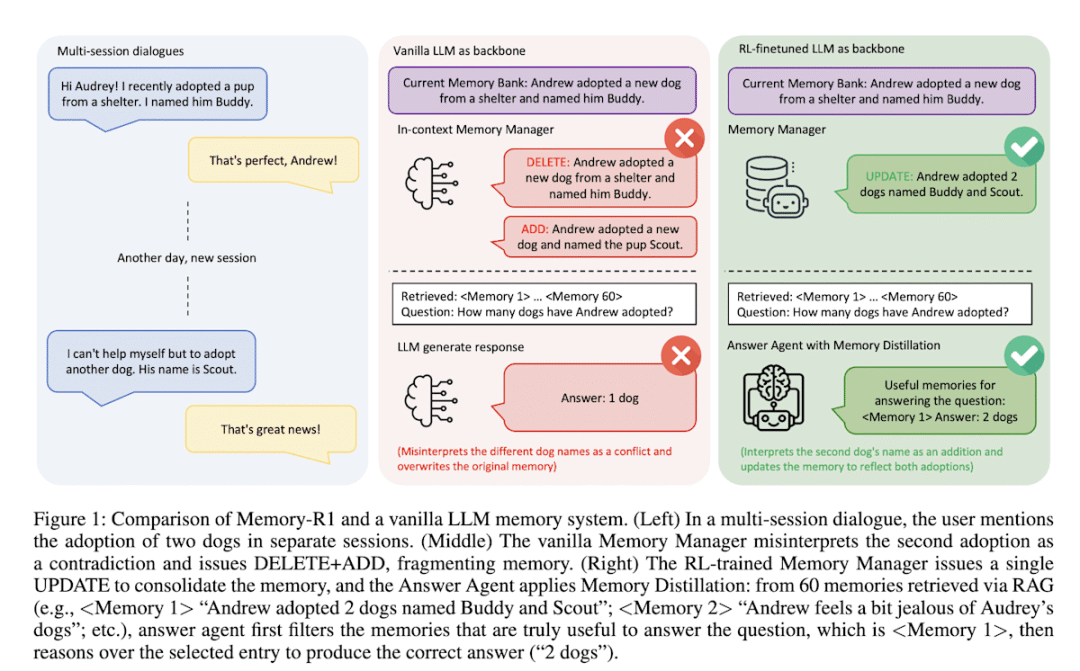 Multi-session dialogues

Hi Audrey! I recently adopted a pup from a shelter. I named him Buddy.

That's perfect, Andrew!

Another day, new session

I can't help myself but to adopt another dog. His name is Scout.

That's great news!

Vanilla LLM as backbone

Current Memory Bank: Andrew adopted a new dog from a shelter and named him Buddy.

In-context Memory Manager

DELETE: Andrew adopted a new dog from a shelter and named him Buddy.

ADD: Andrew adopted a new dog and named the pup Scout.

Retrieved: <Memory 1> … <Memory 60>
Question: How many dogs have Andrew adopted?

LLM generate response

Answer: 1 dog

(Misinterprets the different dog names as a conflict and overwrites the original memory)

RL-finetuned LLM as backbone

Current Memory Bank: Andrew adopted a new dog from a shelter and named him Buddy.

Memory Manager

UPDATE: Andrew adopted 2 dogs named Buddy and Scout.

Retrieved: <Memory 1> … <Memory 60>
Question: How many dogs have Andrew adopted?

Answer Agent with Memory Distillation

Useful memories for answering the question: <Memory 1> Answer: 2 dogs

(Interprets the second dog's name as an addition and updates the memory to reflect both adoptions)

Figure 1: Comparison of Memory-R1 and a vanilla LLM memory system. (Left) In a multi-session dialogue, the user mentions the adoption of two dogs in separate sessions. (Middle) The vanilla Memory Manager misinterprets the second adoption as a contradiction and issues DELETE+ADD, fragmenting memory. (Right) The RL-trained Memory Manager issues a single UPDATE to consolidate the memory, and the Answer Agent applies Memory Distillation: from 60 memories retrieved via RAG (e.g., <Memory 1> "Andrew adopted 2 dogs named Buddy and Scout"; <Memory 2> "Andrew feels a bit jealous of Audrey's dogs"; etc.), answer agent first filters the memories that are truly useful to answer the question, which is <Memory 1>, then reasons over the selected entry to produce the correct answer ("2 dogs").