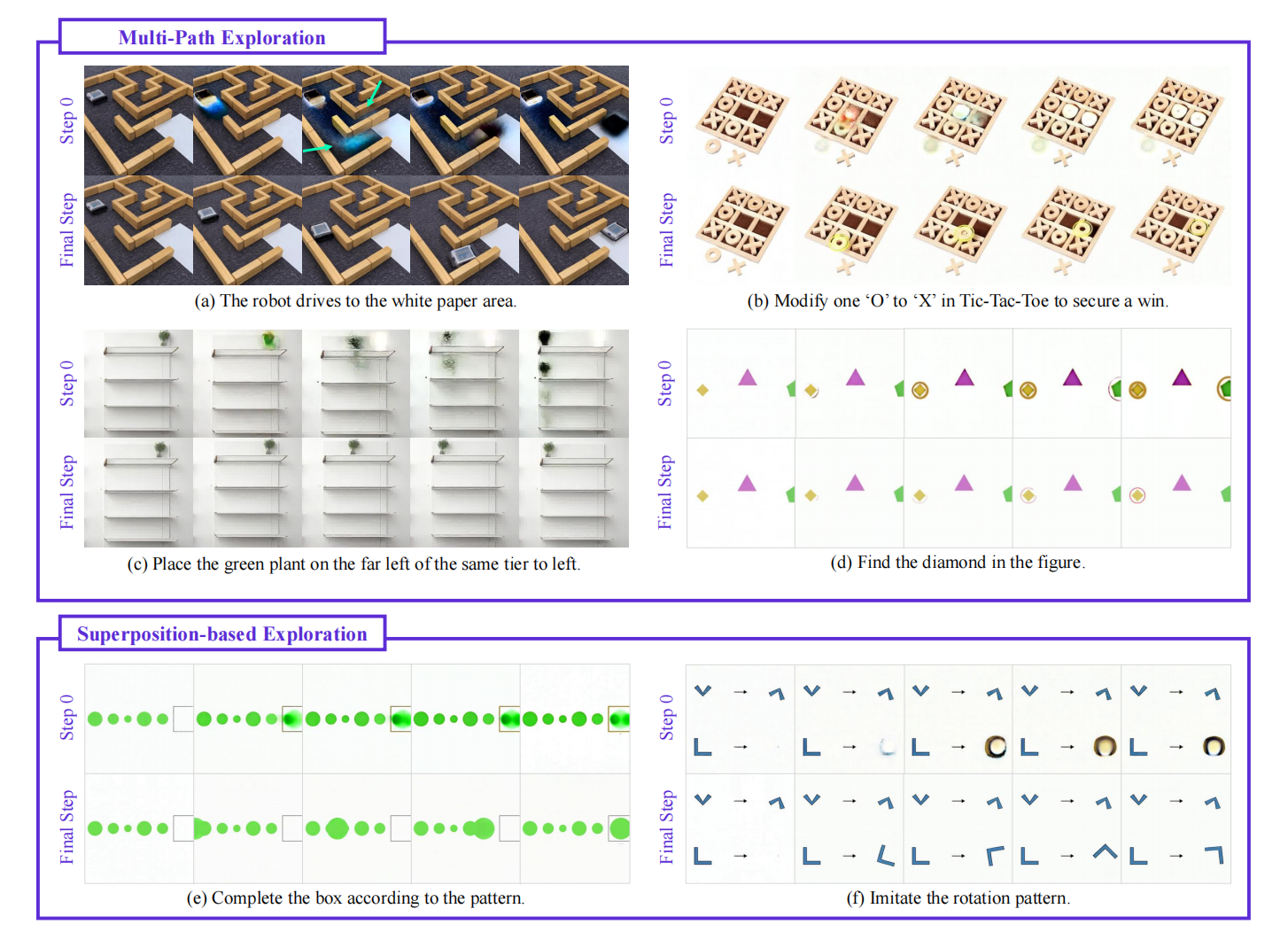 Multi-Path Exploration

Step 0

Final Step

(a) The robot drives to the white paper area.

Step 0

Final Step

(b) Modify one ‘O’ to ‘X’ in Tic-Tac-Toe to secure a win.

Step 0

Final Step

(c) Place the green plant on the far left of the same tier to left.

Step 0

Final Step

(d) Find the diamond in the figure.

Superposition-based Exploration

Step 0

Final Step

(e) Complete the box according to the pattern.

Step 0

Final Step

(f) Imitate the rotation pattern.