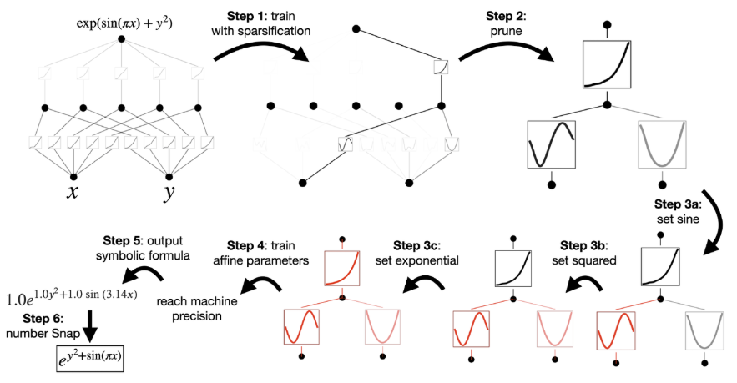 $\exp(\sin(\pi x) + y^2)$

$x$ $y$

**Step 1:** train with sparsification

**Step 2:** prune

**Step 3a:** set sine

**Step 3b:** set squared

**Step 3c:** set exponential

**Step 4:** train affine parameters

reach machine precision

**Step 5:** output symbolic formula

$1.0e^{1.0y^2+1.0\sin(3.14x)}$

**Step 6:** number Snap

$e^{y^2+\sin(\pi x)}$