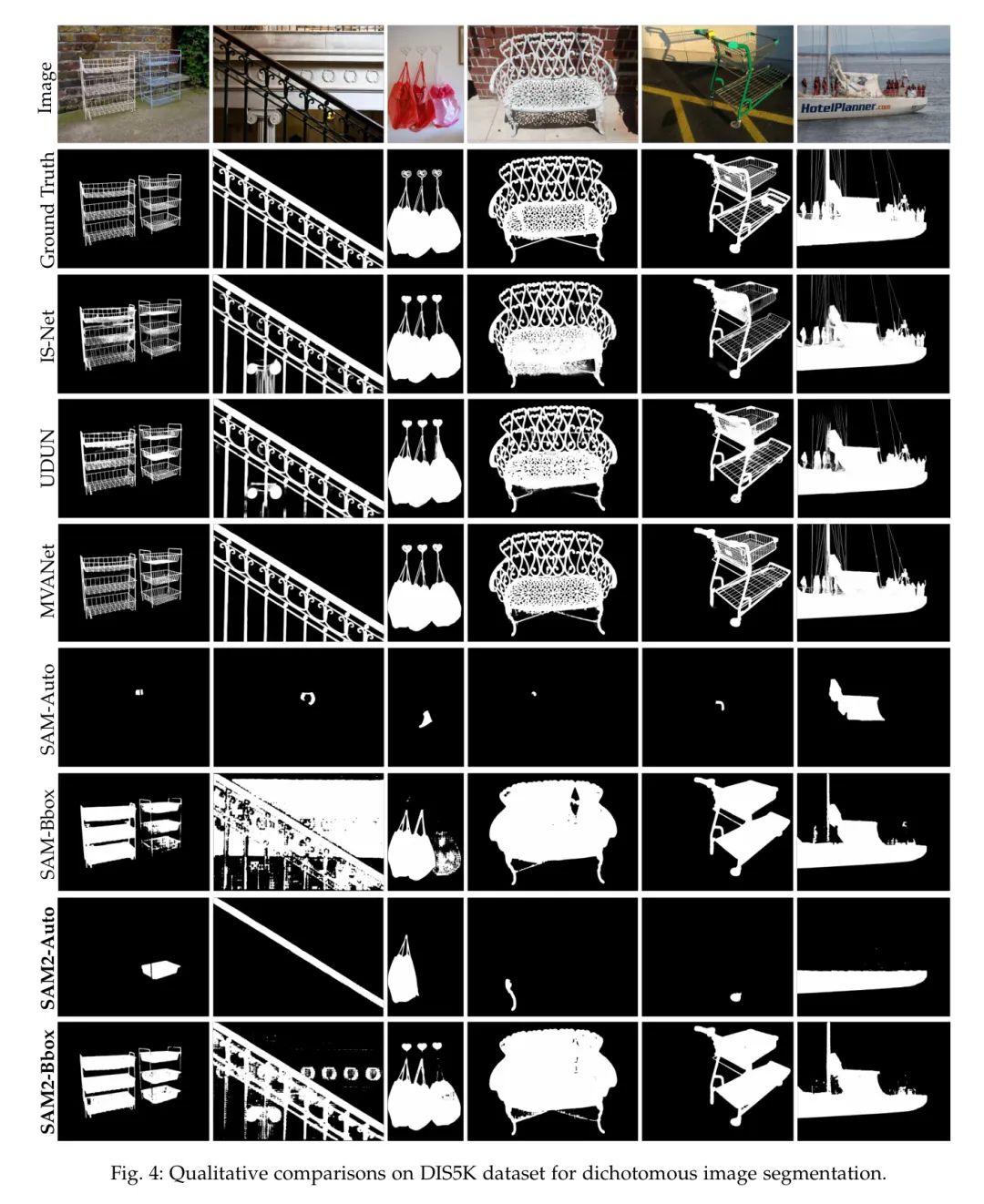 Image

HotelPlanner.com

Ground Truth

IS-Net

UDUN

MVANet

SAM-Auto

SAM-Bbox

SAM2-Auto

SAM2-Bbox

Fig. 4: Qualitative comparisons on DIS5K dataset for dichotomous image segmentation.