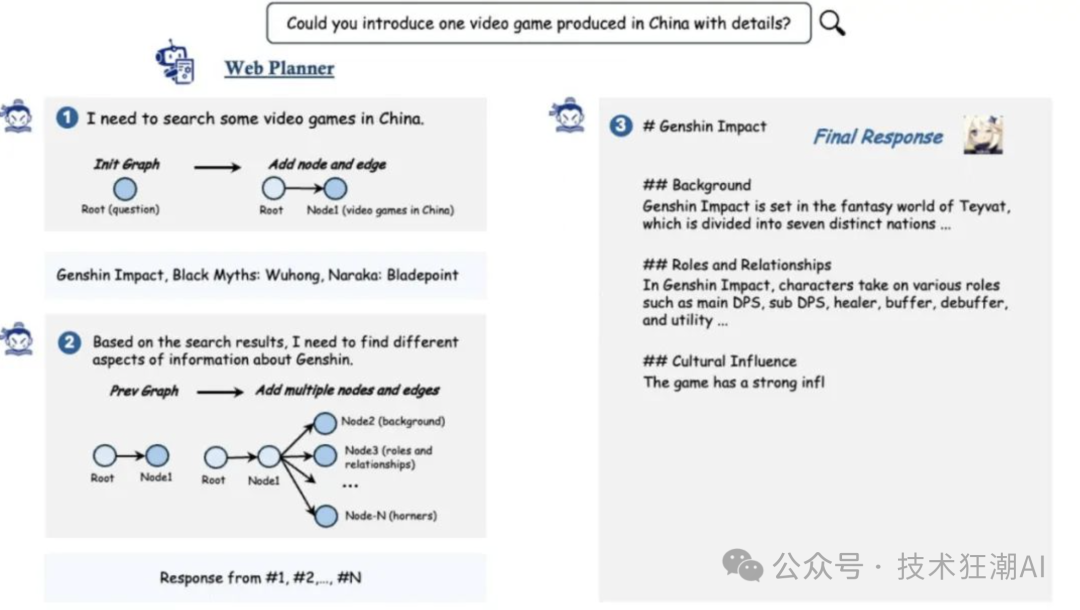 Could you introduce one video game produced in China with details?

Web Planner

1 I need to search some video games in China.

Init Graph

Add node and edge

Root (question)

Root

Node1 (video games in China)

Genshin Impact, Black Myths: Wuhong, Naraka: Bladepoint

2 Based on the search results, I need to find different aspects of information about Genshin.

Prev Graph

Add multiple nodes and edges

Root

Node1

Root

Node1

Node2 (background)

Node3 (roles and relationships)

...

Node-N (horners)

Response from #1, #2,..., #N

3 # Genshin Impact

Final Response

## Background
Genshin Impact is set in the fantasy world of Teyvat, which is divided into seven distinct nations ...

## Roles and Relationships
In Genshin Impact, characters take on various roles such as main DPS, sub DPS, healer, buffer, debuffer, and utility ...

## Cultural Influence
The game has a strong infl

公众号 · 技术狂潮AI