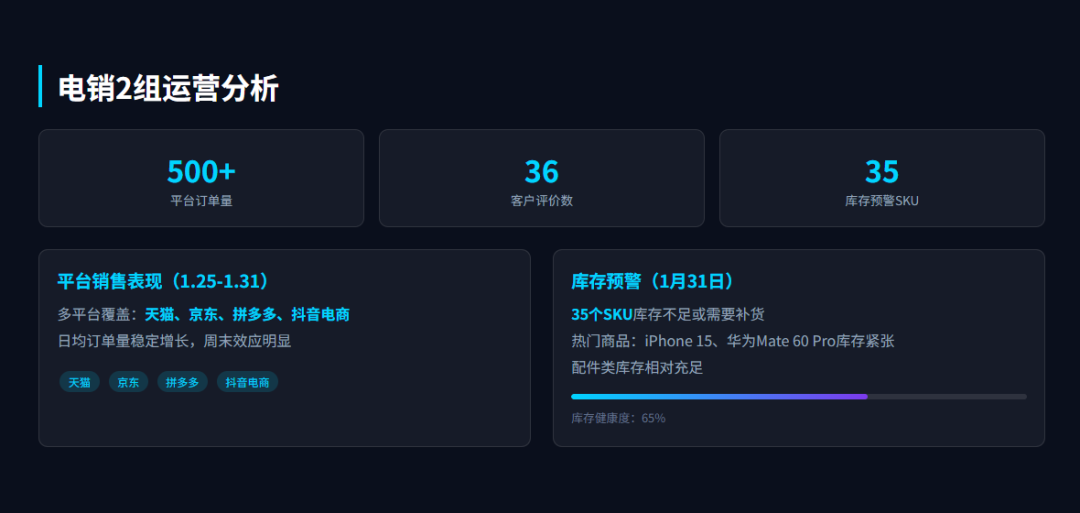 电销2组运营分析

500+
平台订单量

36
客户评价数

35
库存预警SKU

平台销售表现（1.25-1.31）

多平台覆盖：天猫、京东、拼多多、抖音电商

日均订单量稳定增长，周末效应明显

天猫 京东 拼多多 抖音电商

库存预警（1月31日）

35个SKU库存不足或需要补货

热门商品：iPhone 15、华为Mate 60 Pro库存紧张

配件类库存相对充足

库存健康度：65%