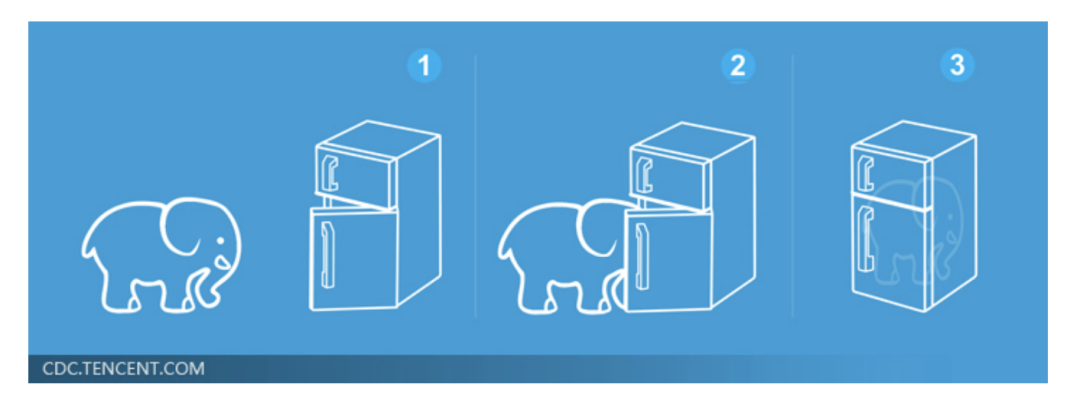 1

2

3

CDC.TENCENT.COM