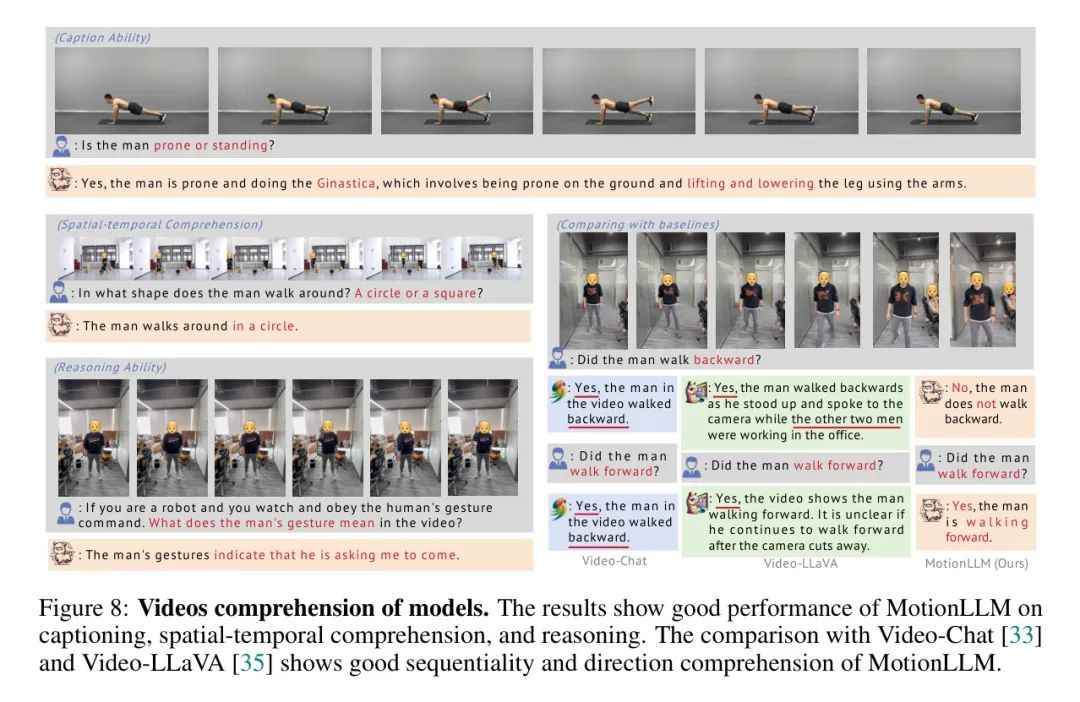 (Caption Ability)

: Is the man prone or standing?

: Yes, the man is prone and doing the Ginastica, which involves being prone on the ground and lifting and lowering the leg using the arms.

(Spatial-temporal Comprehension)

: In what shape does the man walk around? A circle or a square?

: The man walks around in a circle.

(Reasoning Ability)

: If you are a robot and you watch and obey the human's gesture command. What does the man's gesture mean in the video?

: The man's gestures indicate that he is asking me to come.

(Comparing with baselines)

: Did the man walk backward?

: Yes, the man in the video walked backward.

: Did the man walk forward?

: Yes, the man in the video walked backward.

Video-Chat

: Yes, the man walked backwards as he stood up and spoke to the camera while the other two men were working in the office.

: Did the man walk forward?

: Yes, the video shows the man walking forward. It is unclear if he continues to walk forward after the camera cuts away.

Video-LLaVA

: No, the man does not walk backward.

: Did the man walk forward?

: Yes, the man is walking forward.

MotionLLM (Ours)

Figure 8: **Videos comprehension of models.** The results show good performance of MotionLLM on captioning, spatial-temporal comprehension, and reasoning. The comparison with Video-Chat [33] and Video-LLaVA [35] shows good sequentiality and direction comprehension of MotionLLM.